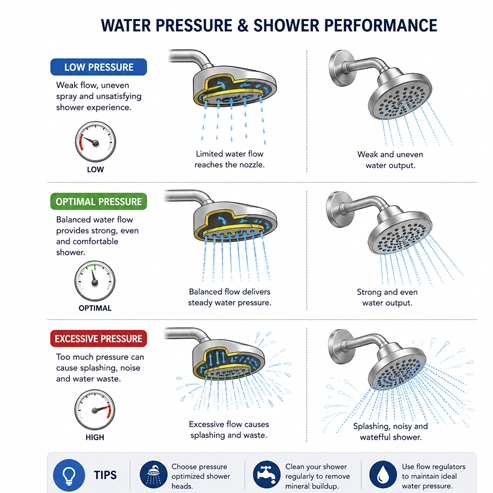 WATER PRESSURE & SHOWER PERFORMANCE

LOW PRESSURE

Weak flow, uneven spray and unsatisfying shower experience.

LOW

Limited water flow reaches the nozzle.

Weak and uneven water output.

OPTIMAL PRESSURE

Balanced water flow provides strong, even and comfortable shower.

OPTIMAL

Balanced flow delivers steady water pressure.

Strong and even water output.

EXCESSIVE PRESSURE

Too much pressure can cause splashing, noise and water waste.

HIGH

Excessive flow causes splashing and waste.

Splashing, noisy and wateful shower.

TIPS

Choose pressure optimized shower heads.

Clean your shower regularly to remove mineral buildup.

Use flow regulators to maintain ideal water pressure.